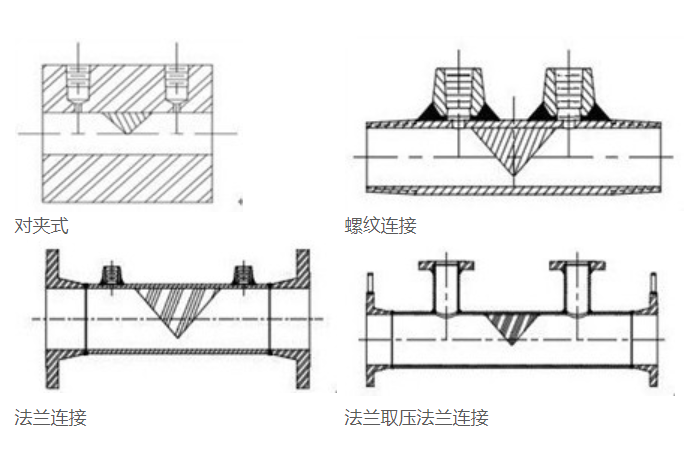 对夹式

螺纹连接

法兰连接

法兰取压法兰连接